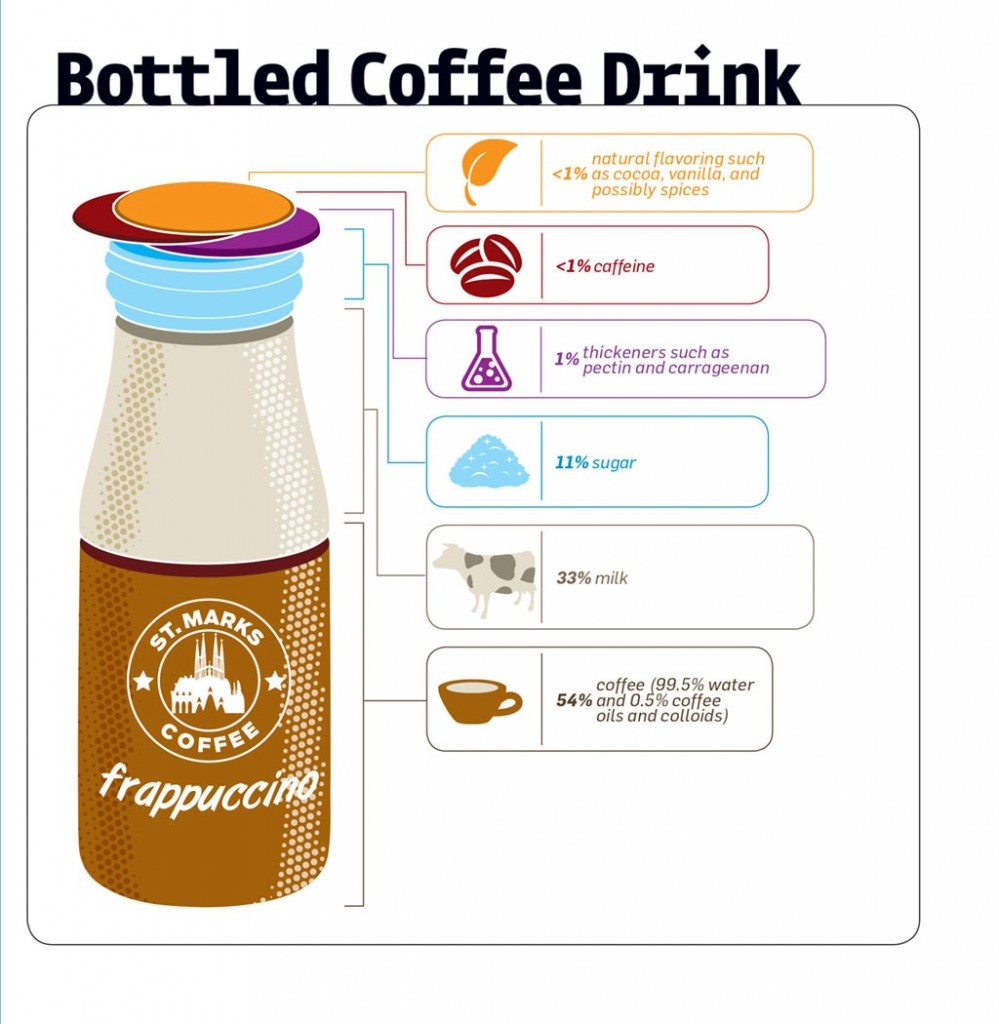 Bottled Coffee Drink

<1% natural flavoring such as cocoa, vanilla, and possibly spices

<1% caffeine

1% thickeners such as pectin and carrageenan

11% sugar

33% milk

54% coffee (99.5% water and 0.5% coffee oils and colloids)

ST. MARKS
COFFEE
frappuccino